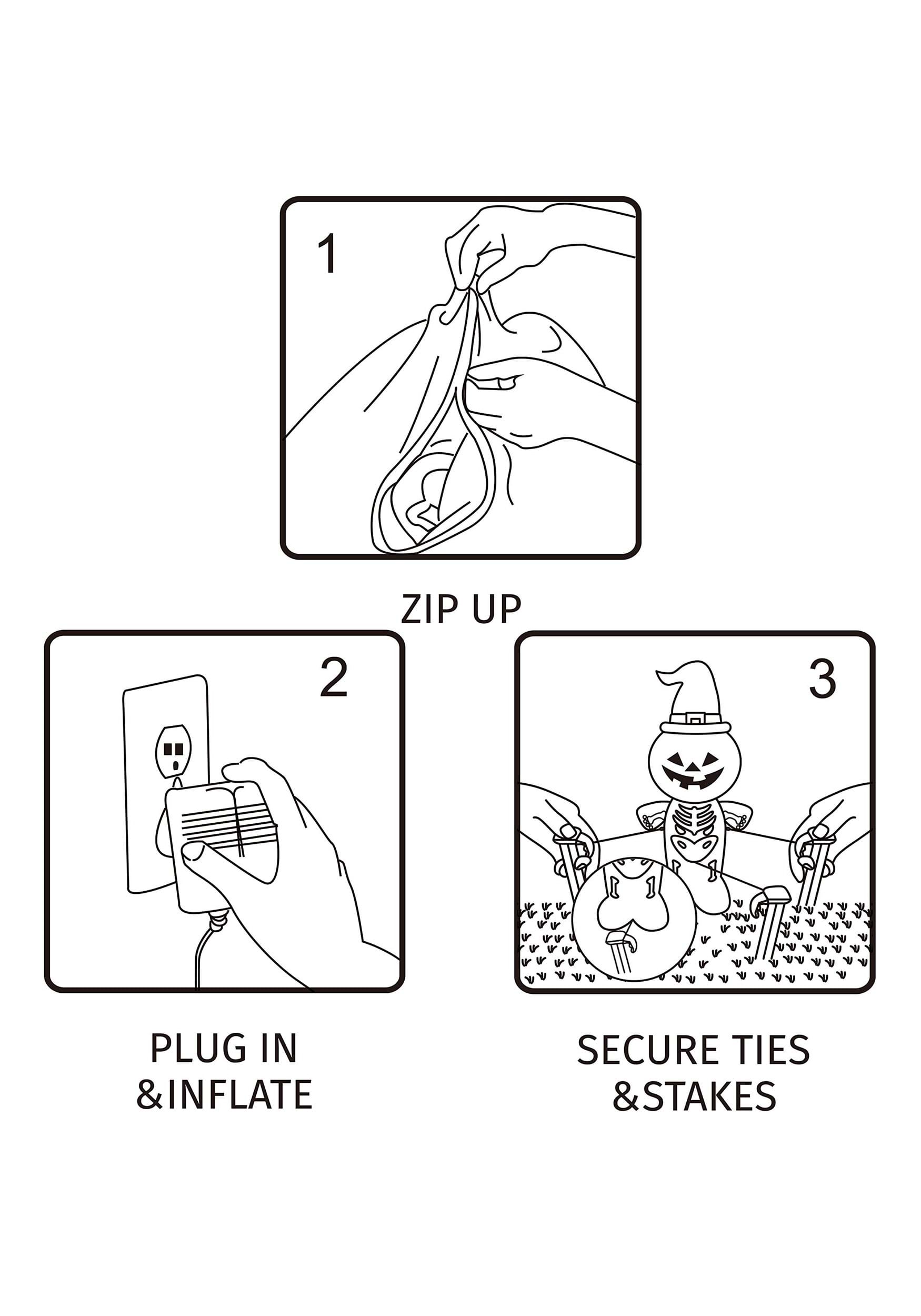 1

ZIP UP

2

PLUG IN
&INFLATE

3

SECURE TIES
&STAKES